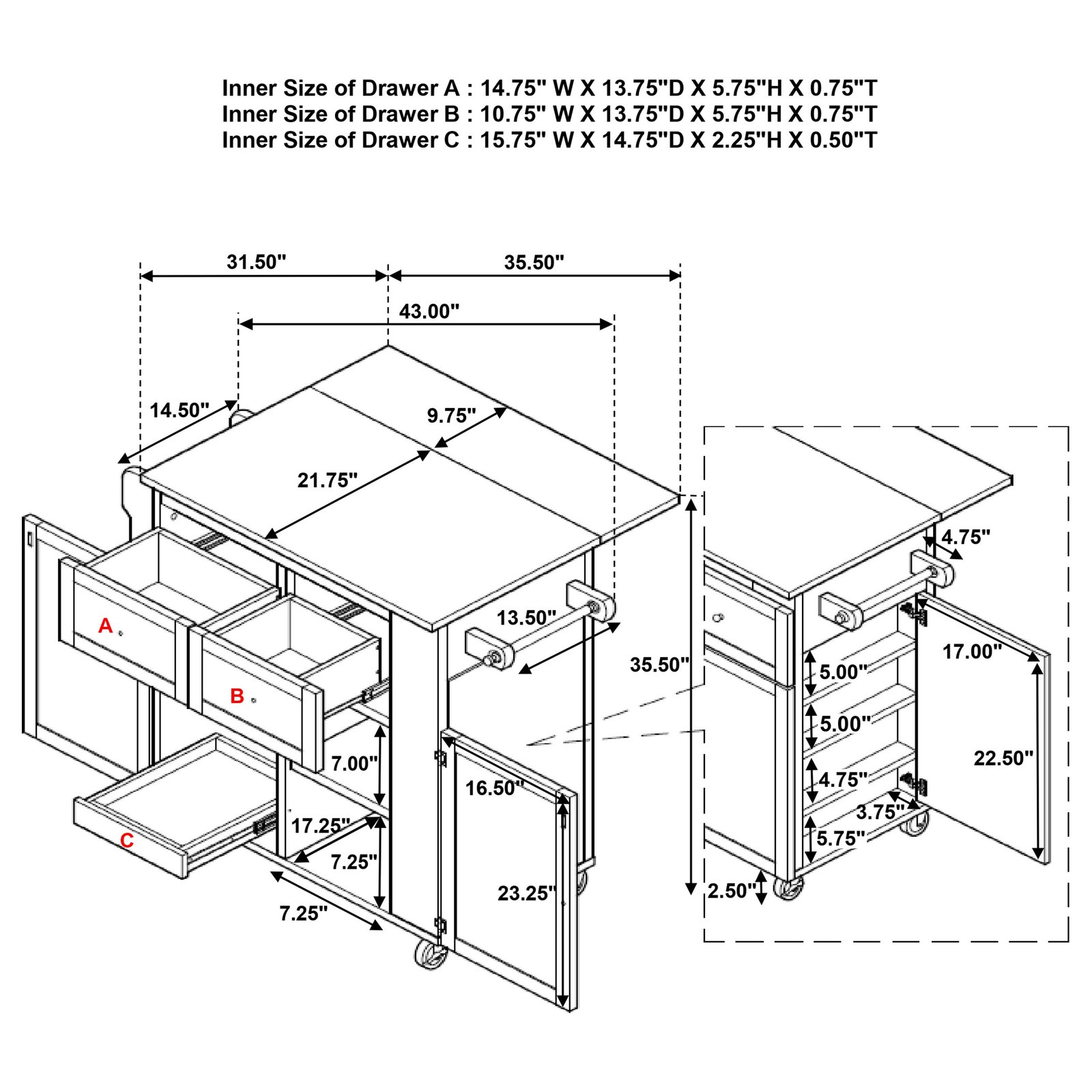 Inner Size of Drawer A : 14.75" W X 13.75"D X 5.75"H X 0.75"T
Inner Size of Drawer B : 10.75" W X 13.75"D X 5.75"H X 0.75"T
Inner Size of Drawer C : 15.75" W X 14.75"D X 2.25"H X 0.50"T

31.50"
35.50"
43.00"
14.50"
9.75"
21.75"
A
B
C
13.50"
35.50"
7.00"
16.50"
17.25"
7.25"
7.25"
23.25"
4.75"
17.00"
5.00"
5.00"
22.50"
4.75"
3.75"
5.75"
2.50"