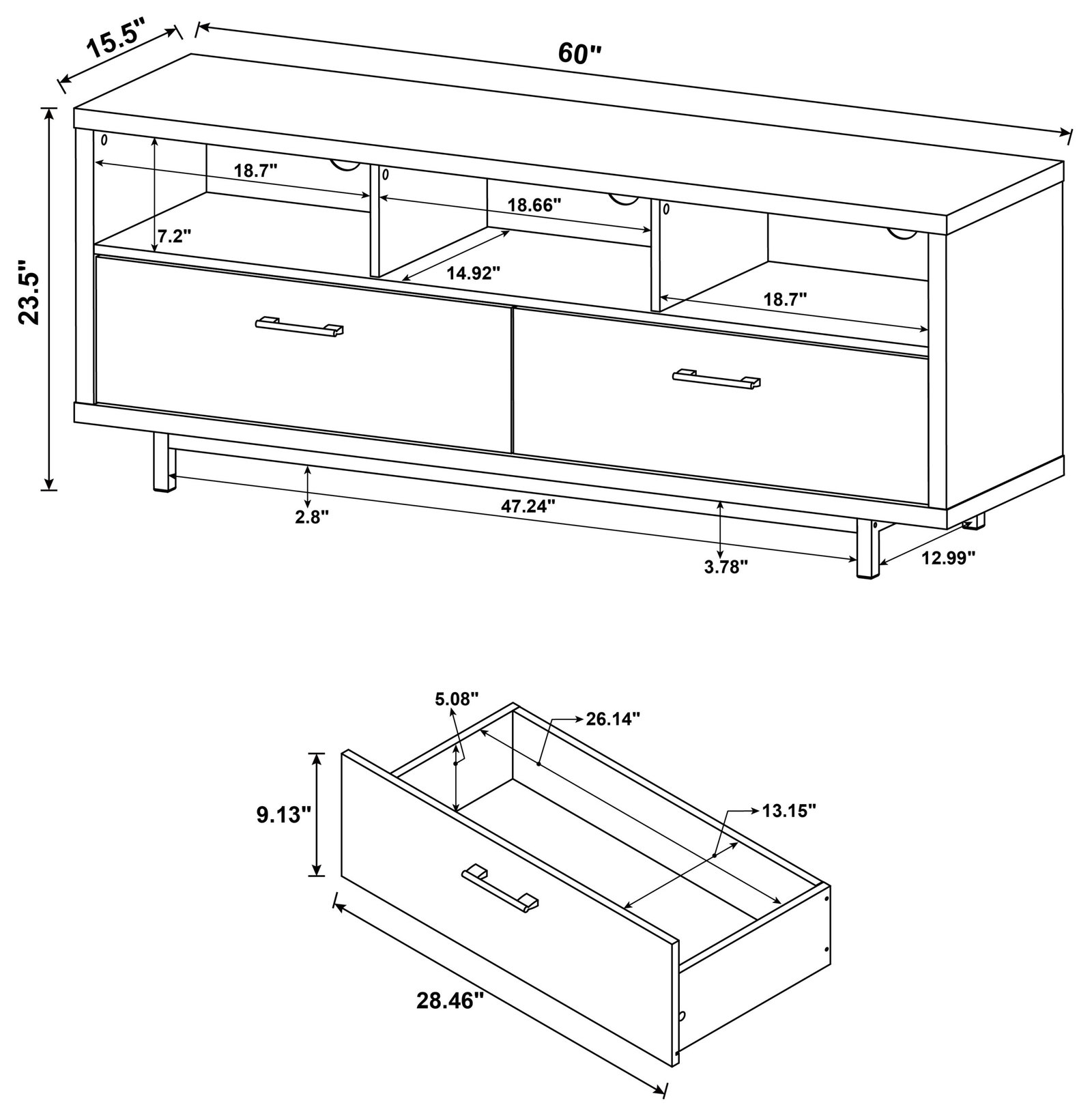 15.5"
60"
23.5"
18.7"
18.66"
7.2"
14.92"
18.7"
2.8"
47.24"
3.78"
12.99"
5.08"
26.14"
9.13"
13.15"
28.46"