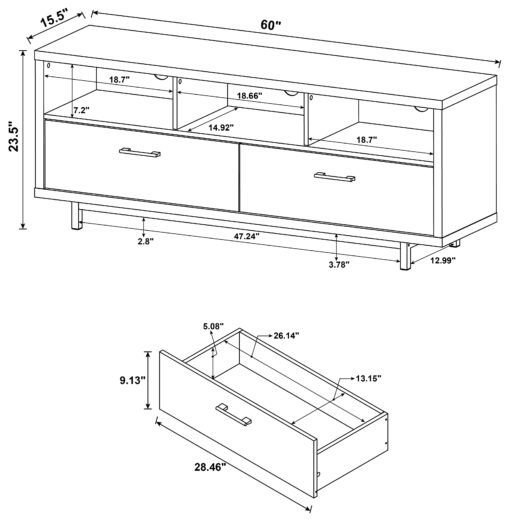 15.5"
60"
23.5"
18.7"
7.2"
18.66"
14.92"
18.7"
2.8"
47.24"
3.78"
12.99"
5.08"
26.14"
9.13"
13.15"
28.46"