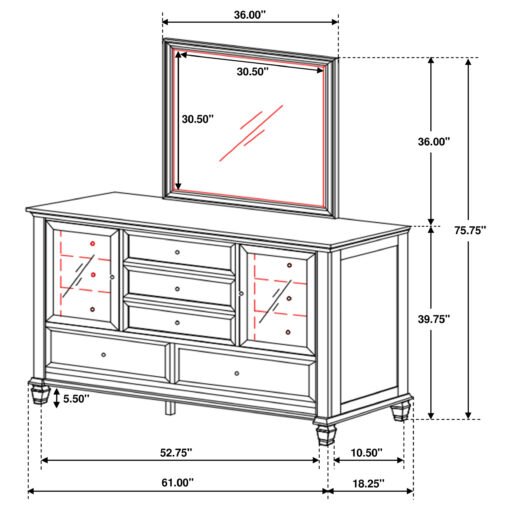 36.00"

30.50"

30.50"

36.00"

75.75"

39.75"

5.50"

52.75"

10.50"

61.00"

18.25"