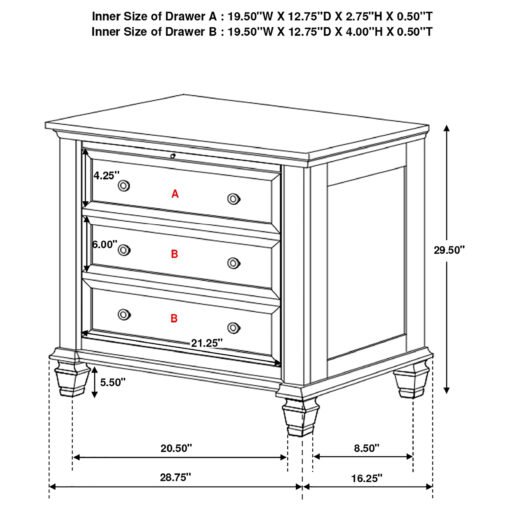 Inner Size of Drawer A : 19.50''W X 12.75''D X 2.75''H X 0.50''T
Inner Size of Drawer B : 19.50''W X 12.75''D X 4.00''H X 0.50''T

4.25''
A
6.00''
B
B
21.25''
29.50''
5.50''
20.50''
8.50''
28.75''
16.25''